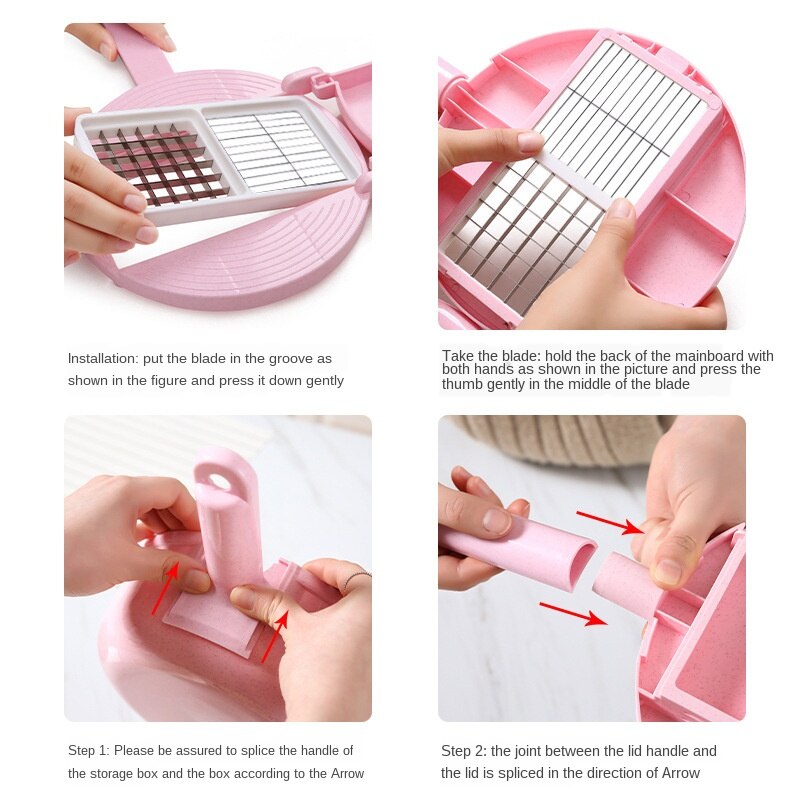 Installation: put the blade in the groove as shown in the figure and press it down gently

Take the blade: hold the back of the mainboard with both hands as shown in the picture and press the thumb gently in the middle of the blade

Step 1: Please be assured to splice the handle of the storage box and the box according to the Arrow

Step 2: the joint between the lid handle and the lid is spliced in the direction of Arrow