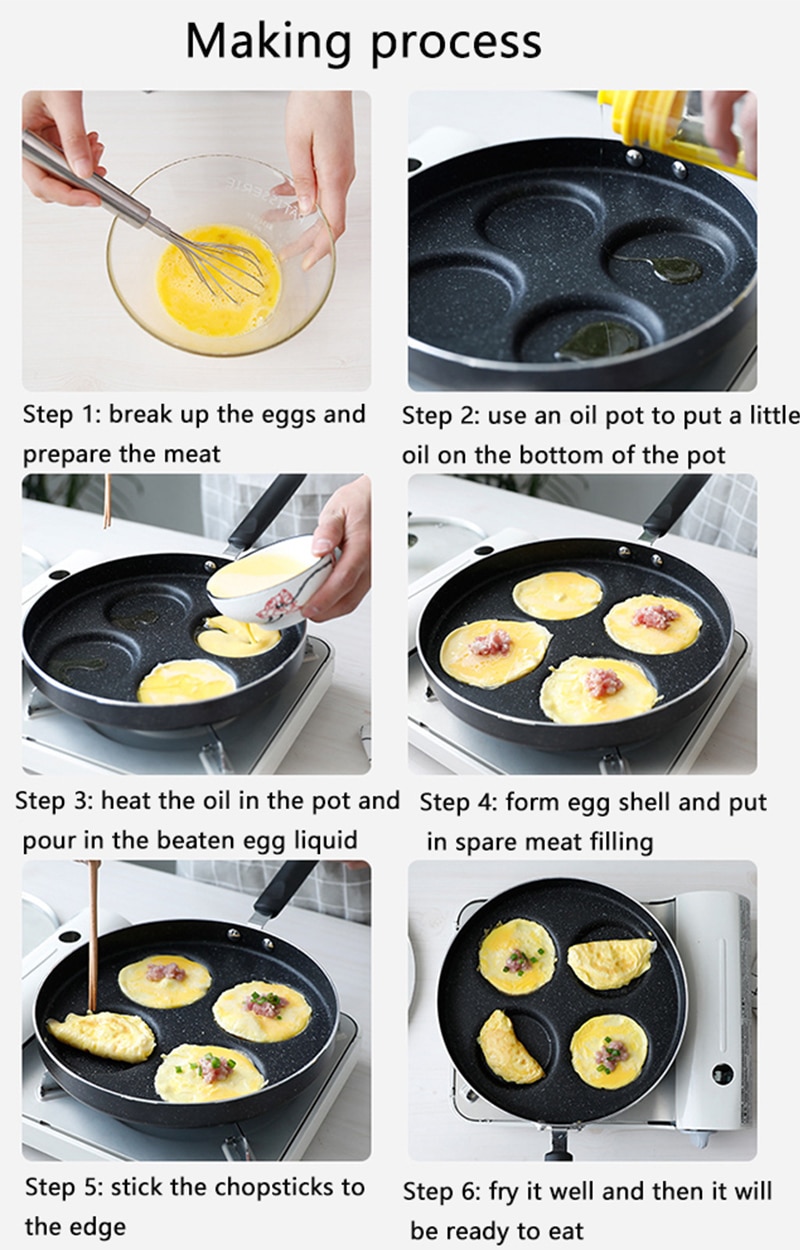 Making process

Step 1: break up the eggs and prepare the meat

Step 2: use an oil pot to put a little oil on the bottom of the pot

Step 3: heat the oil in the pot and pour in the beaten egg liquid

Step 4: form egg shell and put in spare meat filling

Step 5: stick the chopsticks to the edge

Step 6: fry it well and then it will be ready to eat